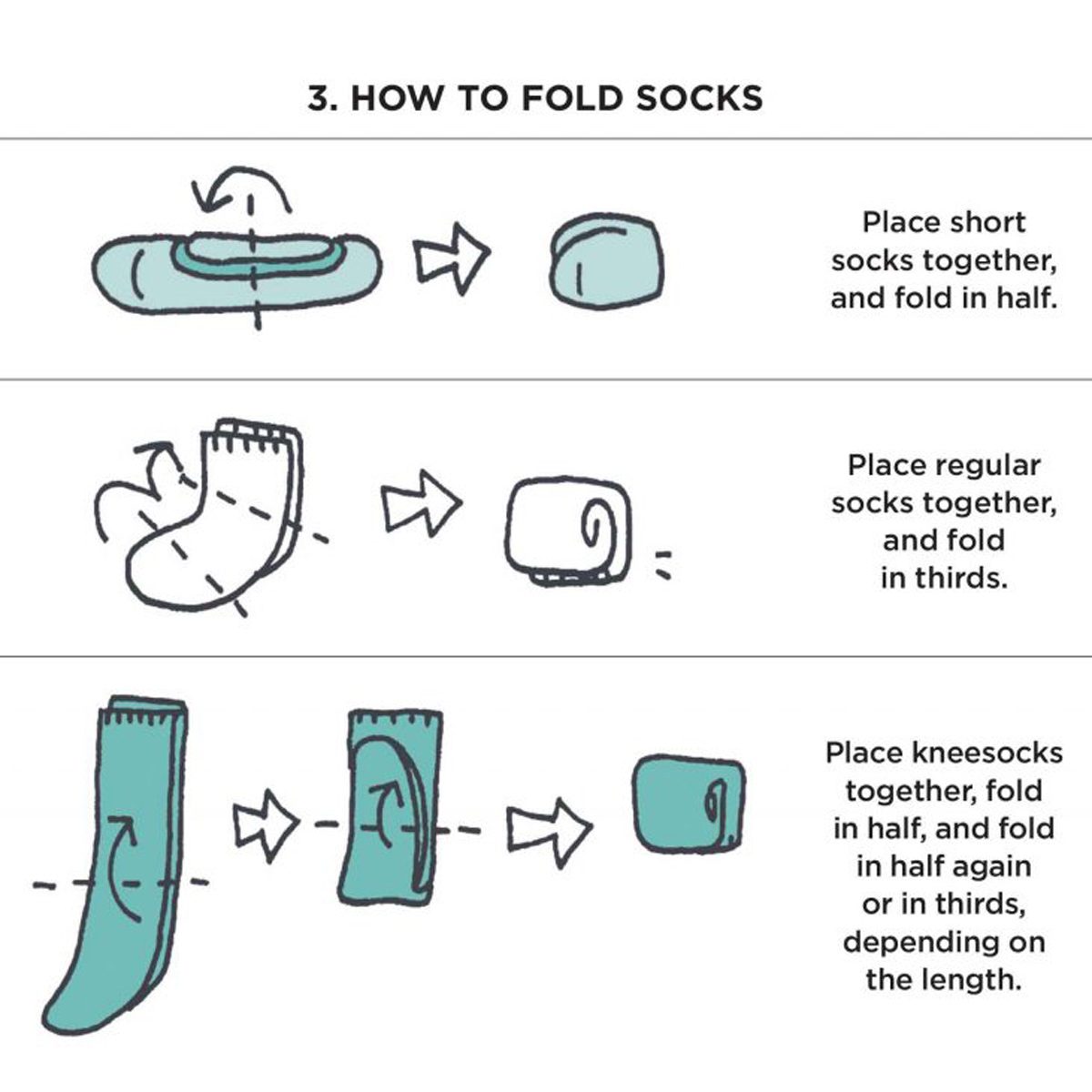 3. HOW TO FOLD SOCKS

Place short socks together, and fold in half.

Place regular socks together, and fold in thirds.

Place kneesocks together, fold in half, and fold in half again or in thirds, depending on the length.