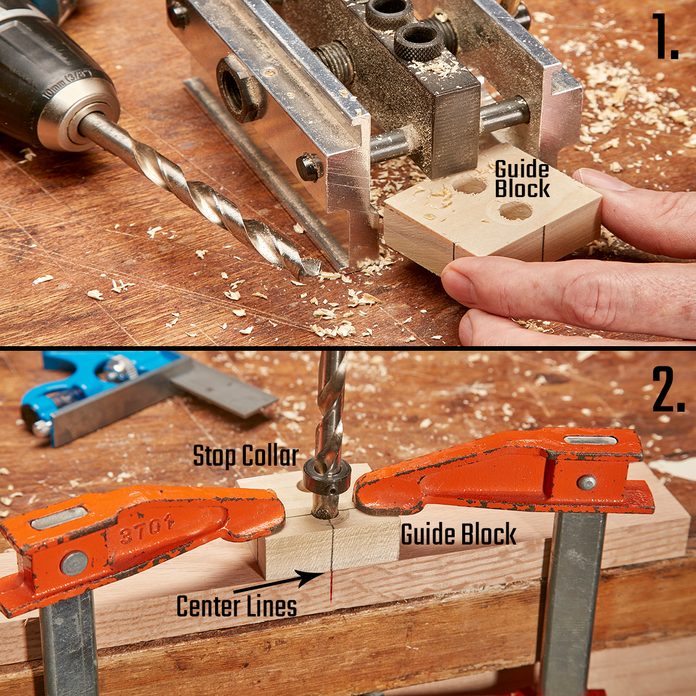 1.

10mm (3/8")

Guide Block

2.

Stop Collar

3701

Guide Block

Center Lines